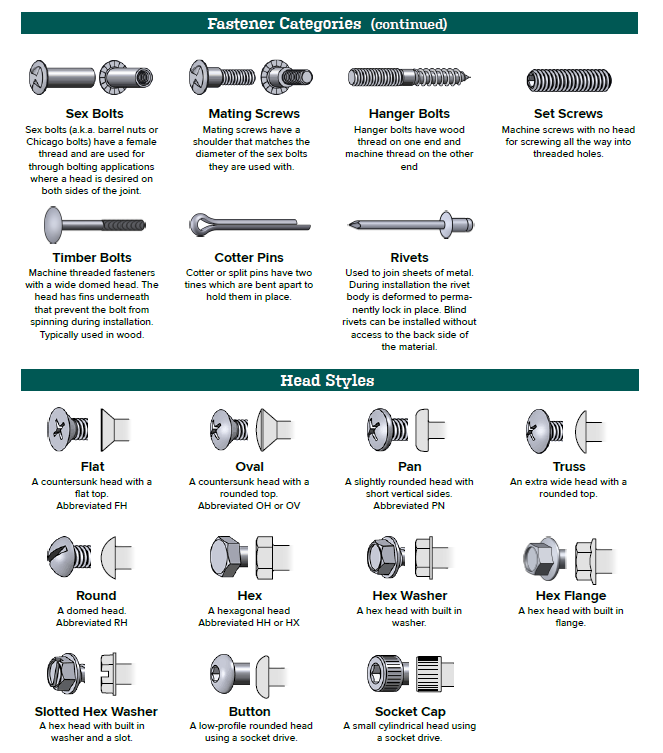 Fastener Categories (continued)

Sex Bolts
Sex bolts (a.k.a. barrel nuts or Chicago bolts) have a female thread and are used for through bolting applications where a head is desired on both sides of the joint.

Mating Screws
Mating screws have a shoulder that matches the diameter of the sex bolts they are used with.

Hanger Bolts
Hanger bolts have wood thread on one end and machine thread on the other end

Set Screws
Machine screws with no head for screwing all the way into threaded holes.

Timber Bolts
Machine threaded fasteners with a wide domed head. The head has fins underneath that prevent the bolt from spinning during installation. Typically used in wood.

Cotter Pins
Cotter or split pins have two tines which are bent apart to hold them in place.

Rivets
Used to join sheets of metal. During installation the rivet body is deformed to permanently lock in place. Blind rivets can be installed without access to the back side of the material.

Head Styles

Flat
A countersunk head with a flat top.
Abbreviated FH

Oval
A countersunk head with a rounded top.
Abbreviated OH or OV

Pan
A slightly rounded head with short vertical sides.
Abbreviated PN

Truss
An extra wide head with a rounded top.

Round
A domed head.
Abbreviated RH

Hex
A hexagonal head
Abbreviated HH or HX

Hex Washer
A hex head with built in washer.

Hex Flange
A hex head with built in flange.

Slotted Hex Washer
A hex head with built in washer and a slot.

Button
A low-profile rounded head using a socket drive.

Socket Cap
A small cylindrical head using a socket drive.